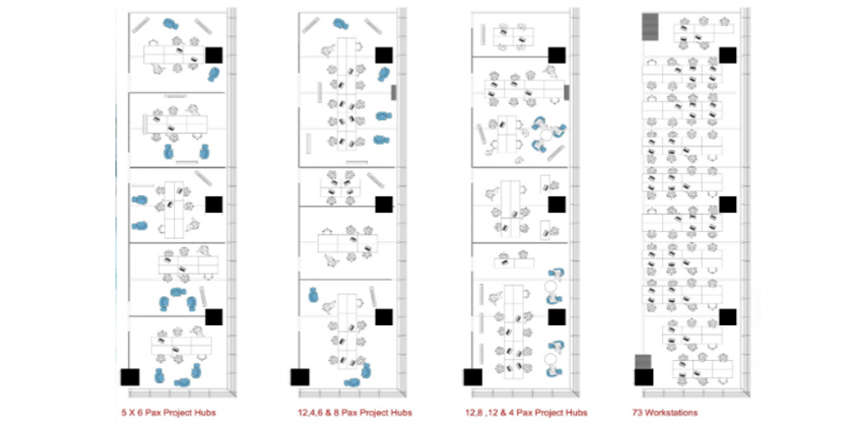 5 X 6 Pax Project Hubs

12,4,6 & 8 Pax Project Hubs

12,8 ,12 & 4 Pax Project Hubs

73 Workstations